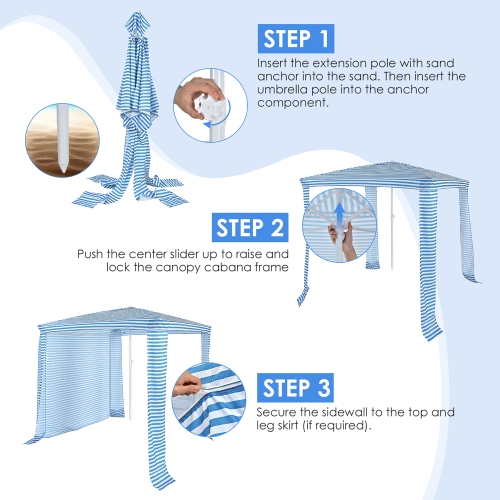 STEP 1

Insert the extension pole with sand anchor into the sand. Then insert the umbrella pole into the anchor component.

STEP 2

Push the center slider up to raise and lock the canopy cabana frame

STEP 3

Secure the sidewall to the top and leg skirt (if required).