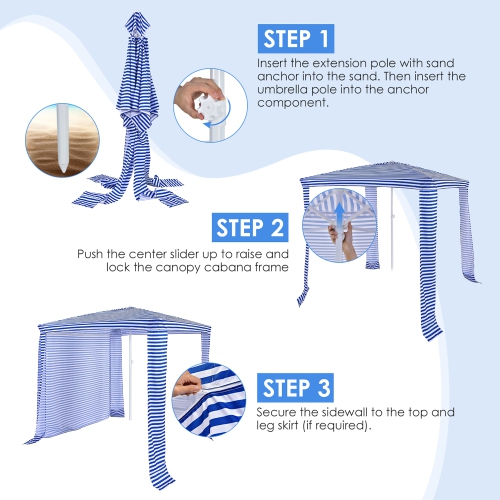 STEP 1

Insert the extension pole with sand anchor into the sand. Then insert the umbrella pole into the anchor component.

STEP 2

Push the center slider up to raise and lock the canopy cabana frame

STEP 3

Secure the sidewall to the top and leg skirt (if required).