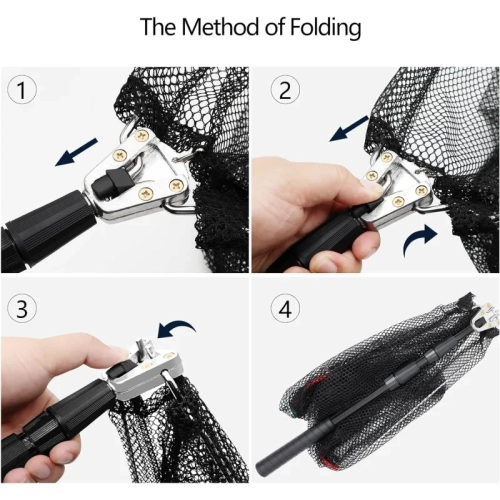 The Method of Folding

1

2

3

4