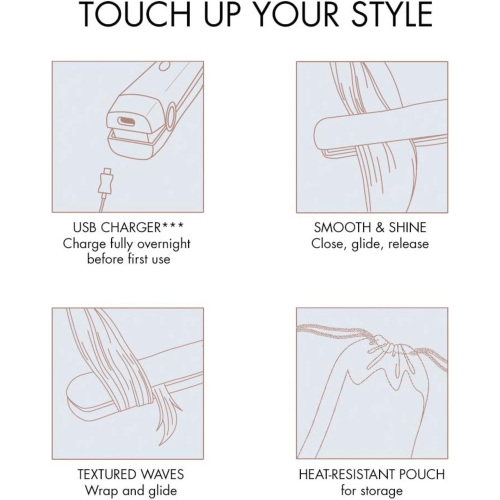 TOUCH UP YOUR STYLE

USB CHARGER***
Charge fully overnight before first use

SMOOTH & SHINE
Close, glide, release

TEXTURED WAVES
Wrap and glide

HEAT-RESISTANT POUCH
for storage