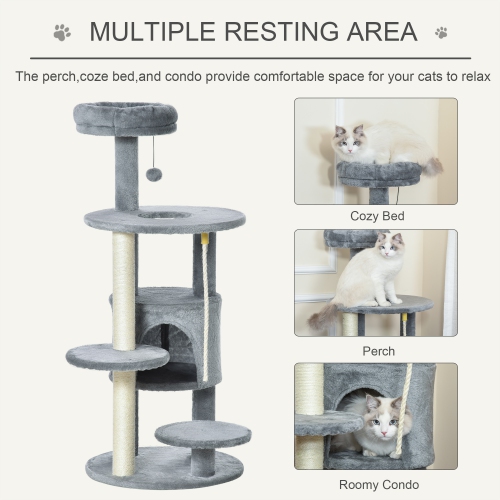 MULTIPLE RESTING AREA

The perch,coze bed,and condo provide comfortable space for your cats to relax

Cozy Bed

Perch

Roomy Condo