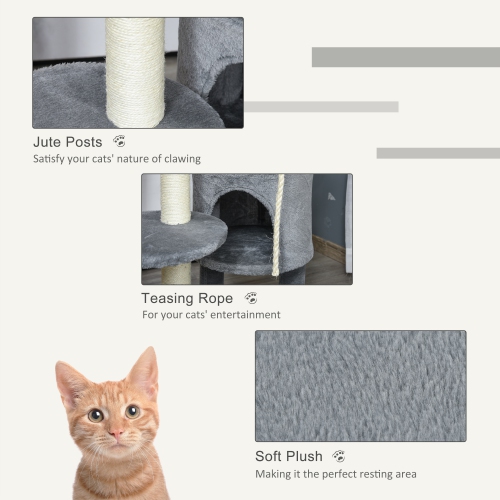 Jute Posts

Satisfy your cats' nature of clawing

Teasing Rope

For your cats' entertainment

Soft Plush

Making it the perfect resting area