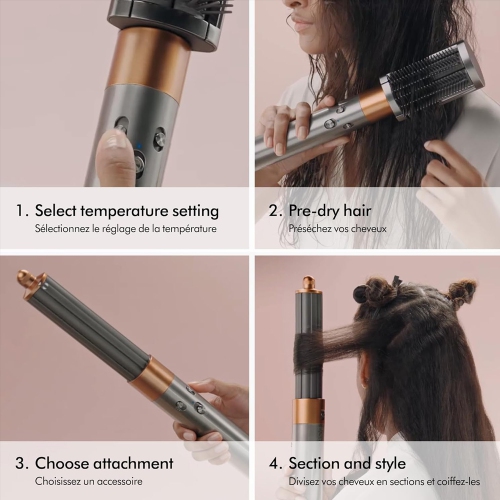 1. Select temperature setting
Sélectionnez le réglage de la température

2. Pre-dry hair
Préséchez vos cheveux

3. Choose attachment
Choisissez un accessoire

4. Section and style
Divisez vos cheveux en sections et coiffez-les