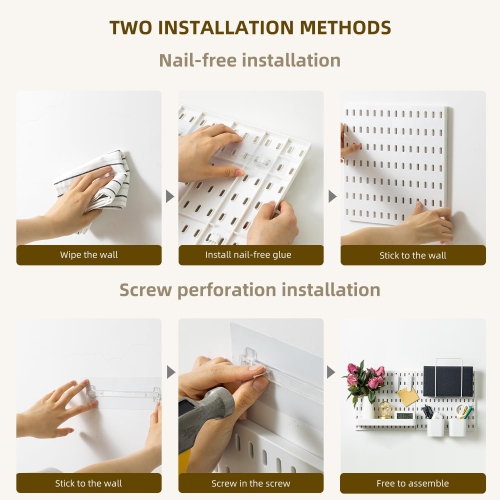 TWO INSTALLATION METHODS

Nail-free installation

Wipe the wall

Install nail-free glue

Stick to the wall

Screw perforation installation

Stick to the wall

Screw in the screw

Free to assemble