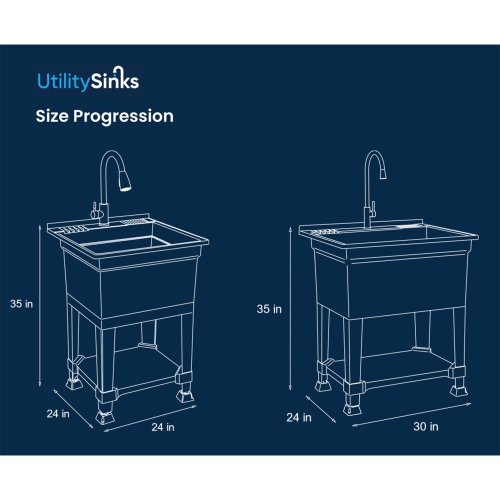 UtilitySinks

Size Progression

35 in

24 in

24 in

35 in

24 in

30 in