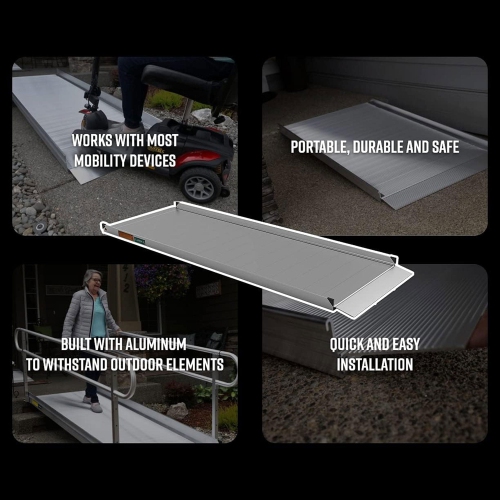 WORKS WITH MOST MOBILITY DEVICES

PORTABLE, DURABLE AND SAFE

BUILT WITH ALUMINUM TO WITHSTAND OUTDOOR ELEMENTS

QUICK AND EASY INSTALLATION