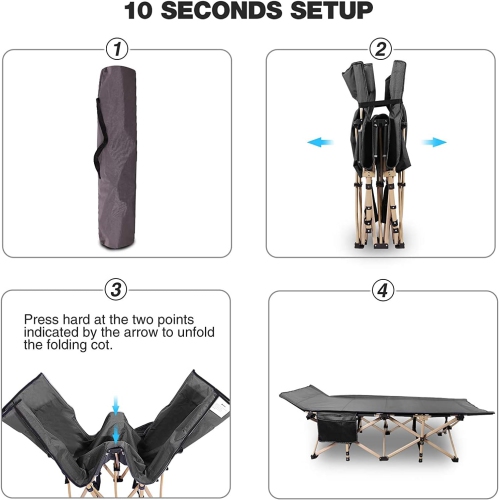 10 SECONDS SETUP

1

2

3

Press hard at the two points indicated by the arrow to unfold the folding cot.

4