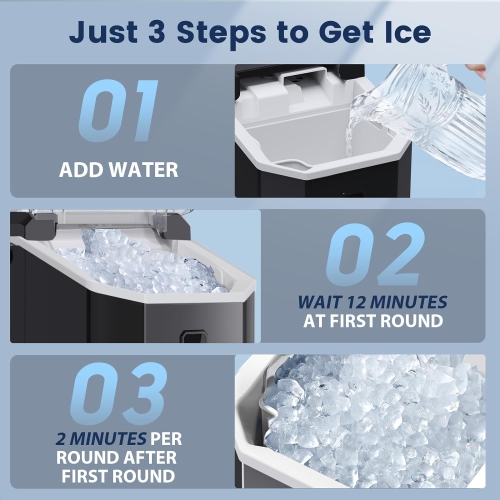 Just 3 Steps to Get Ice

01

ADD WATER

02

WAIT 12 MINUTES AT FIRST ROUND

03

2 MINUTES PER ROUND AFTER FIRST ROUND