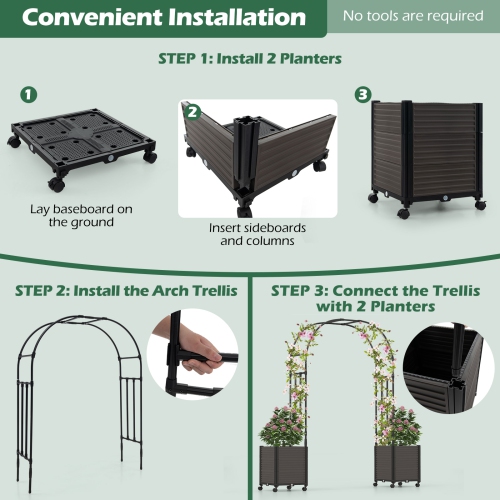 Convenient Installation
No tools are required

STEP 1: Install 2 Planters

1
Lay baseboard on the ground

2
Insert sideboards and columns

3

STEP 2: Install the Arch Trellis

STEP 3: Connect the Trellis with 2 Planters