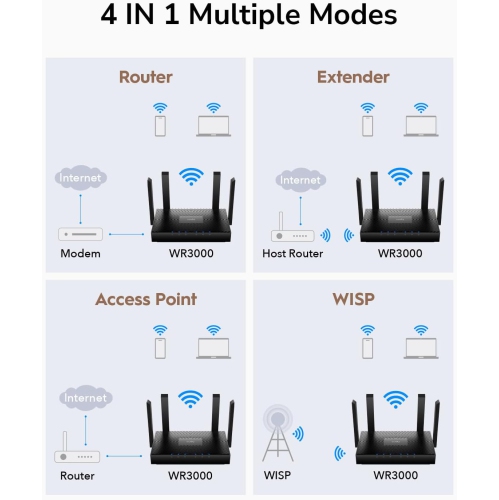 4 IN 1 Multiple Modes

Router

Internet

Modem

WR3000

Extender

Internet

Host Router

WR3000

Access Point

Internet

Router

WR3000

WISP

WISP

WR3000