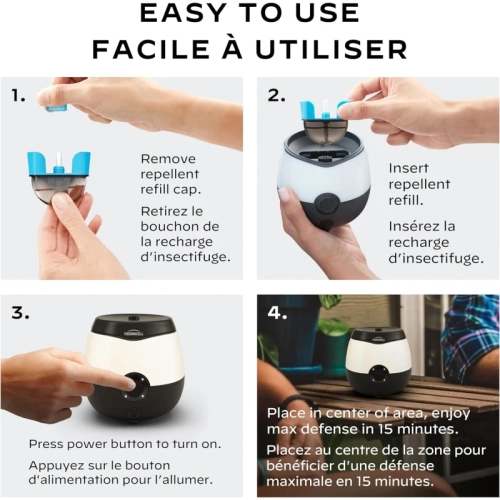 EASY TO USE
FACILE À UTILISER

1.

Remove repellent refill cap.

Retirez le bouchon de la recharge d'insectifuge.

2.

Insert repellent refill.

Insérez la recharge d'insectifuge.

3.

THERMACELL

Press power button to turn on.

Appuyez sur le bouton d'alimentation pour l'allumer.

4.

THERMACELL

Place in center of area, enjoy max defense in 15 minutes.

Placez au centre de la zone pour bénéficier d'une défense maximale en 15 minutes.