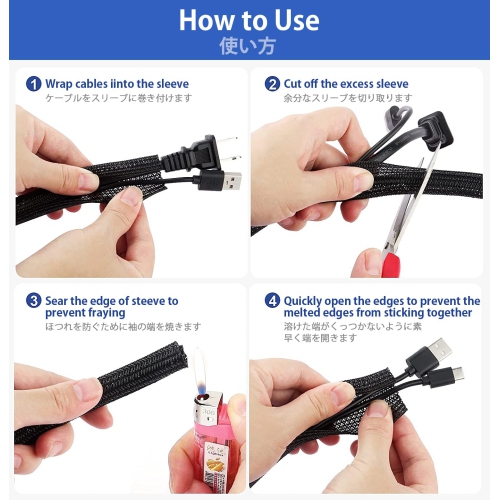 How to Use
使い方

1 Wrap cables iinto the sleeve
ケーブルをスリーブに巻き付けます

2 Cut off the excess sleeve
余分なスリーブを切り取ります

3 Sear the edge of steeve to prevent fraying
ほつれを防ぐために袖の端を焼きます

4 Quickly open the edges to prevent the melted edges from sticking together
溶けた端がくっつかないように素早く端を開きます