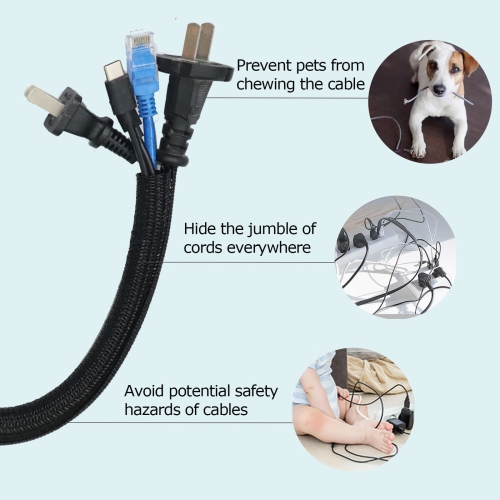 Prevent pets from chewing the cable

Hide the jumble of cords everywhere

Avoid potential safety hazards of cables