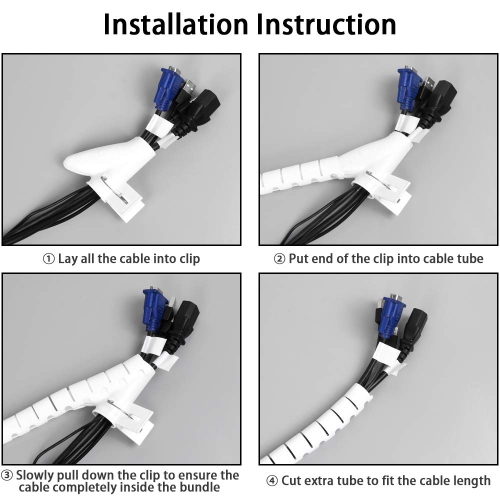 Installation Instruction

① Lay all the cable into clip

② Put end of the clip into cable tube

③ Slowly pull down the clip to ensure the cable completely inside the bundle

④ Cut extra tube to fit the cable length