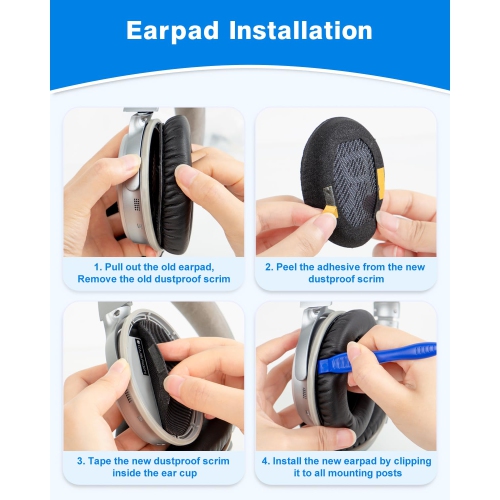 Earpad Installation

1. Pull out the old earpad, Remove the old dustproof scrim

2. Peel the adhesive from the new dustproof scrim

3. Tape the new dustproof scrim inside the ear cup

4. Install the new earpad by clipping it to all mounting posts