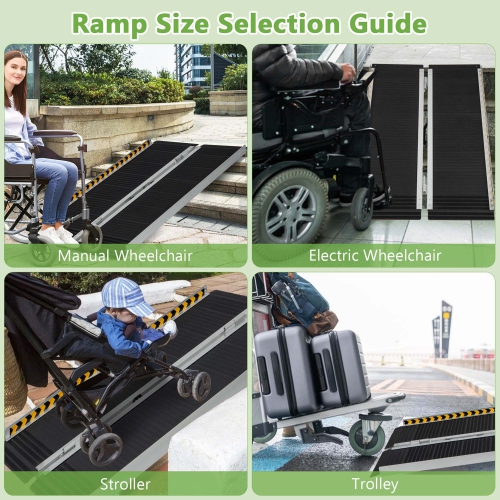 Ramp Size Selection Guide

Manual Wheelchair

Electric Wheelchair

Stroller

Trolley