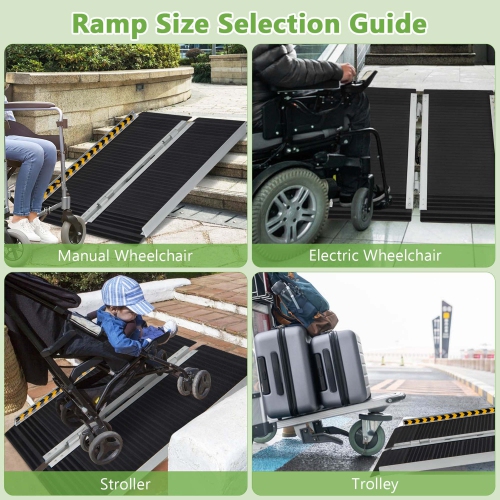 Ramp Size Selection Guide

Manual Wheelchair

Electric Wheelchair

Stroller

Trolley