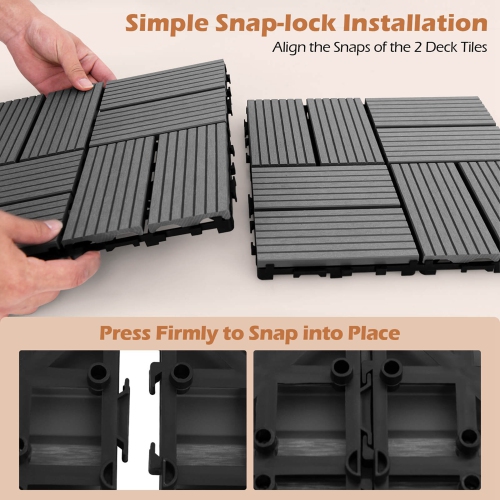 Simple Snap-lock Installation
Align the Snaps of the 2 Deck Tiles

Press Firmly to Snap into Place