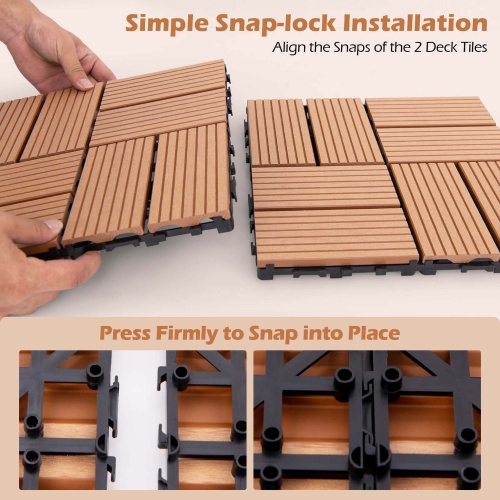 Simple Snap-lock Installation
Align the Snaps of the 2 Deck Tiles

Press Firmly to Snap into Place