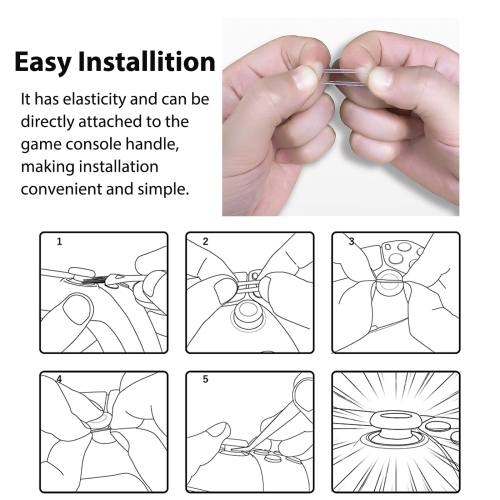 Easy Installition

It has elasticity and can be directly attached to the game console handle, making installation convenient and simple.

1

2

3

4

5