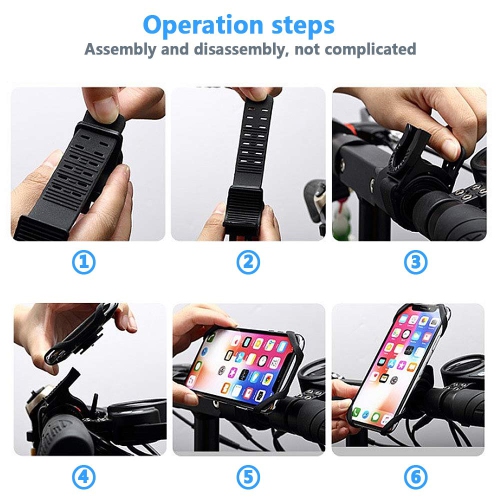 Operation steps
Assembly and disassembly, not complicated

①

②

③

④

⑤

⑥