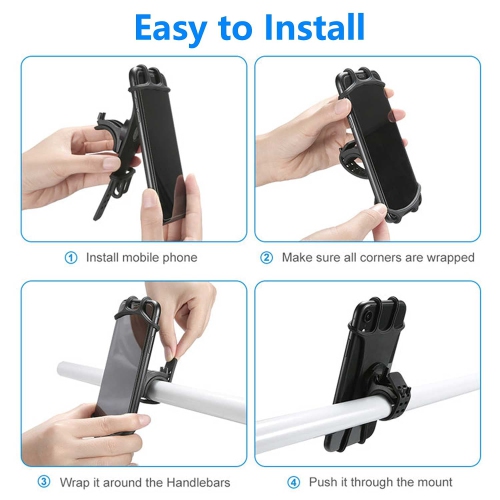 Easy to Install

① Install mobile phone

② Make sure all corners are wrapped

③ Wrap it around the Handlebars

④ Push it through the mount