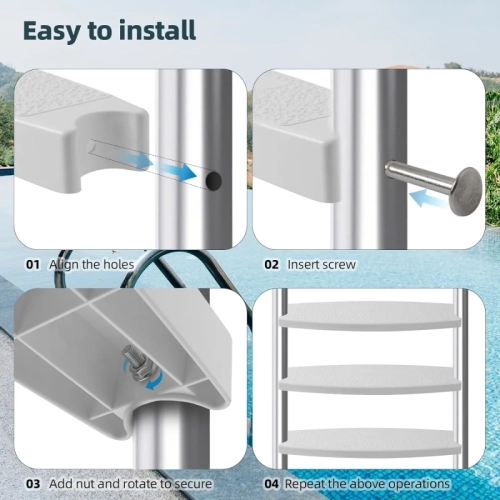 Easy to install

01 Align the holes

02 Insert screw

03 Add nut and rotate to secure

04 Repeat the above operations