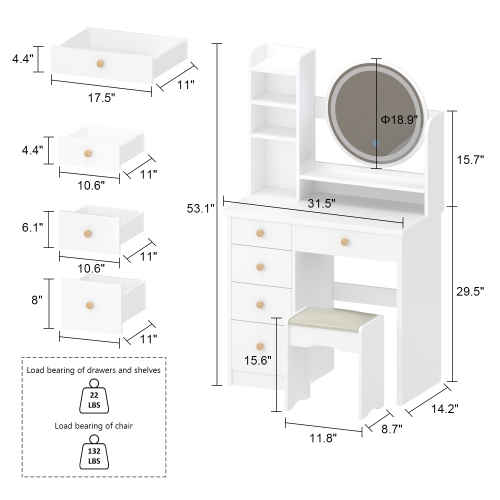 4.4"
17.5"
11"

4.4"
10.6"
11"

6.1"
10.6"
11"

8"
11"

Load bearing of drawers and shelves
22 LBS
Load bearing of chair
132 LBS

53.1"
Φ18.9"
15.7"
31.5"
29.5"
15.6"
14.2"
11.8"
8.7"