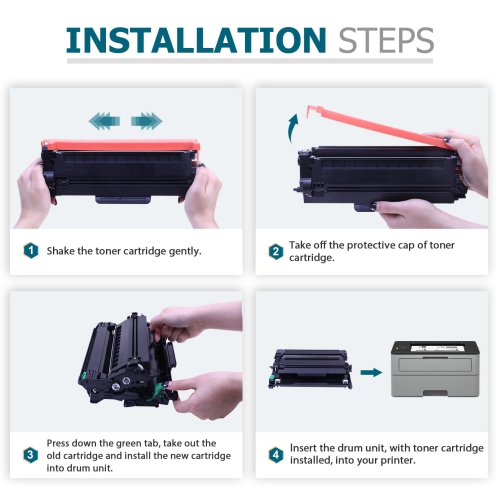 INSTALLATION STEPS

1 Shake the toner cartridge gently.

2 Take off the protective cap of toner cartridge.

3 Press down the green tab, take out the old cartridge and install the new cartridge into drum unit.

4 Insert the drum unit, with toner cartridge installed, into your printer.