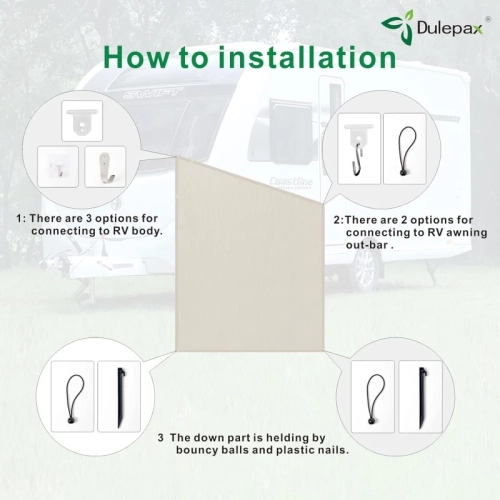 Dulepax®

How to installation

SWIFT

Coastline

1: There are 3 options for connecting to RV body.

2:There are 2 options for connecting to RV awning out-bar .

3 The down part is helding by bouncy balls and plastic nails.