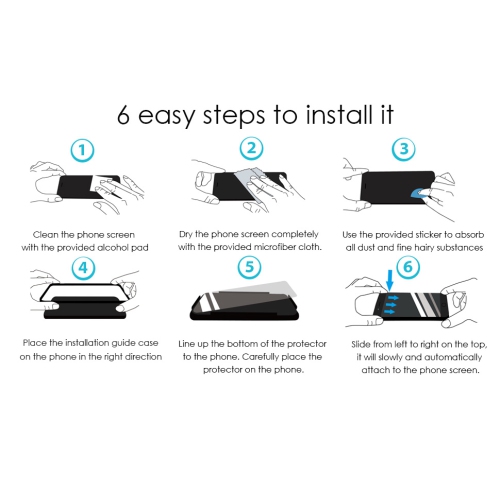 6 easy steps to install it

1

Clean the phone screen with the provided alcohol pad

2

Dry the phone screen completely with the provided microfiber cloth.

3

Use the provided sticker to absorb all dust and fine hairy substances

4

Place the installation guide case on the phone in the right direction

5

Line up the bottom of the protector to the phone. Carefully place the protector on the phone.

6

Slide from left to right on the top, it will slowly and automatically attach to the phone screen.