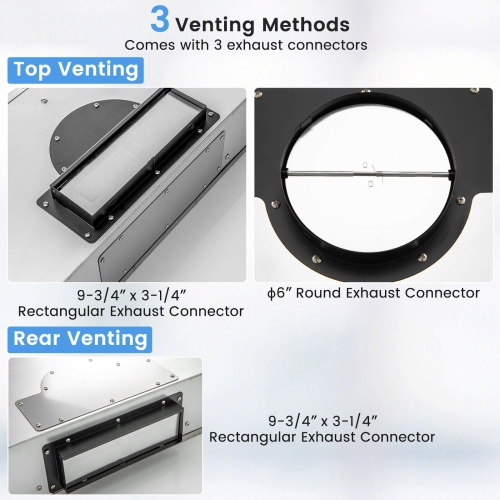 3 Venting Methods
Comes with 3 exhaust connectors

Top Venting

9-3/4” x 3-1/4”
Rectangular Exhaust Connector

ϕ6” Round Exhaust Connector

Rear Venting

9-3/4” x 3-1/4”
Rectangular Exhaust Connector