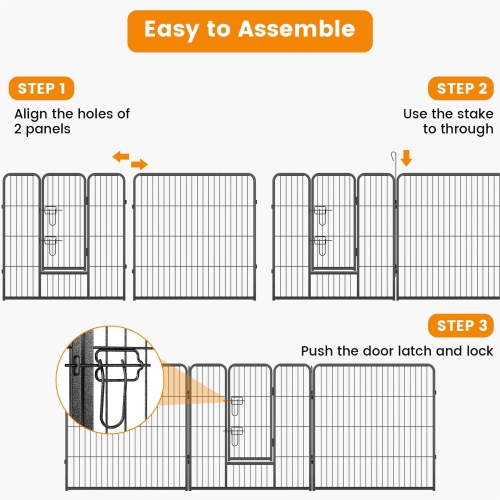 Easy to Assemble

STEP 1

Align the holes of 2 panels

STEP 2

Use the stake to through

STEP 3

Push the door latch and lock