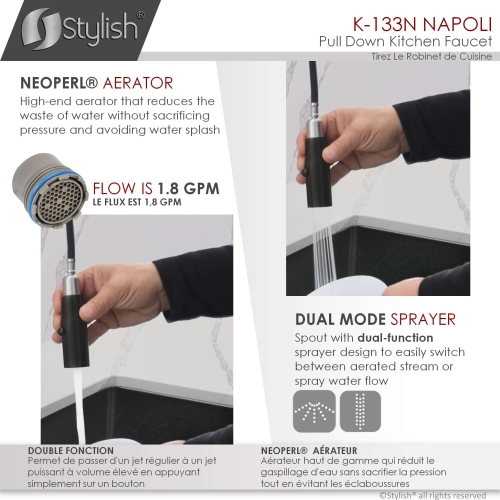 Stylish®

K-133N NAPOLI
Pull Down Kitchen Faucet
Tirez Le Robinet de Cuisine

NEOPERL® AERATOR
High-end aerator that reduces the waste of water without sacrificing pressure and avoiding water splash

FLOW IS 1.8 GPM
LE FLUX EST 1,8 GPM

DUAL MODE SPRAYER
Spout with dual-function sprayer design to easily switch between aerated stream or spray water flow

DOUBLE FONCTION
Permet de passer d'un jet régulier à un jet puissant à volume élevé en appuyant simplement sur un bouton

NEOPERL® AÉRATEUR
Aérateur haut de gamme qui réduit le gaspillage d'eau sans sacrifier la pression tout en évitant les éclaboussures

©Stylish® all rights reserved