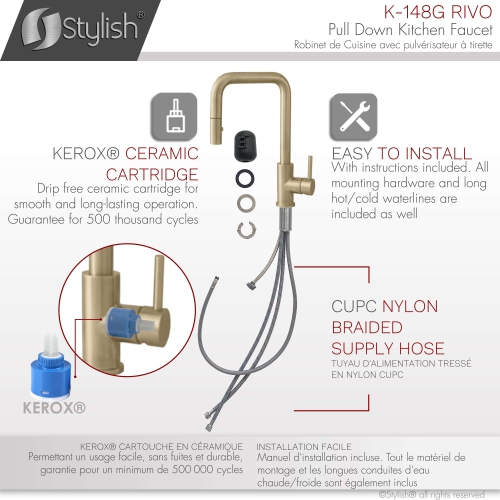 Stylish®

K-148G RIVO
Pull Down Kitchen Faucet
Robinet de Cuisine avec pulvérisateur à tirette

KEROX® CERAMIC CARTRIDGE
Drip free ceramic cartridge for smooth and long-lasting operation. Guarantee for 500 thousand cycles

EASY TO INSTALL
With instructions included. All mounting hardware and long hot/cold waterlines are included as well

CUPC NYLON BRAIDED SUPPLY HOSE
TUYAU D'ALIMENTATION TRESSÉ EN NYLON CUPC

KEROX®

KEROX® CARTOUCHE EN CÉRAMIQUE
Permettant un usage facile, sans fuites et durable, garantie pour un minimum de 500 000 cycles

INSTALLATION FACILE
Manuel d'installation incluse. Tout le matériel de montage et les longues conduites d'eau chaude/froide sont également inclus

©Stylish® all rights reserved