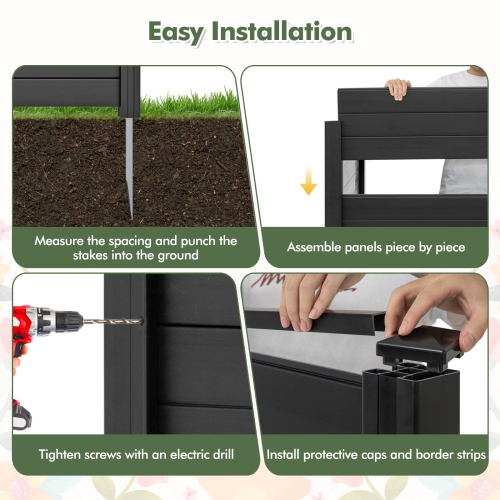 Easy Installation

Measure the spacing and punch the stakes into the ground

Assemble panels piece by piece

Tighten screws with an electric drill

Install protective caps and border strips