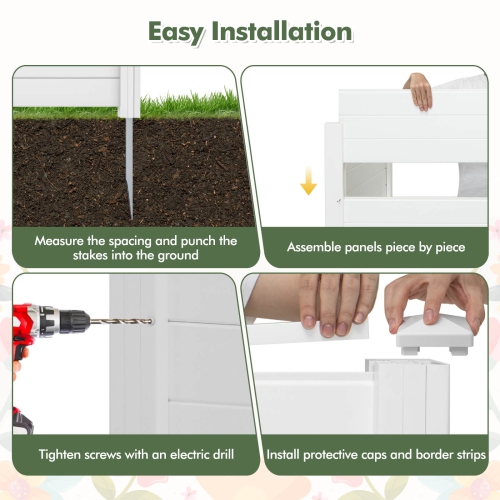 Easy Installation

Measure the spacing and punch the stakes into the ground

Assemble panels piece by piece

Tighten screws with an electric drill

Install protective caps and border strips