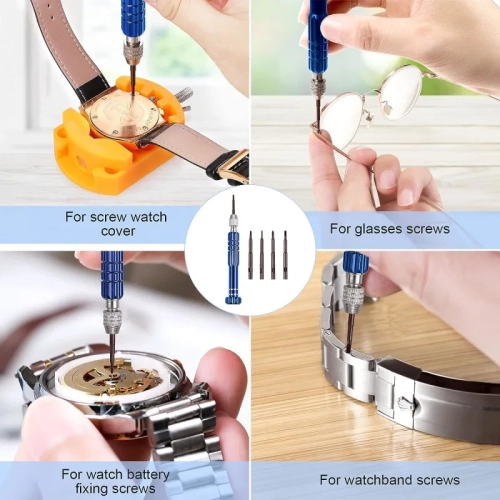 For screw watch cover

For glasses screws

For watch battery fixing screws

For watchband screws