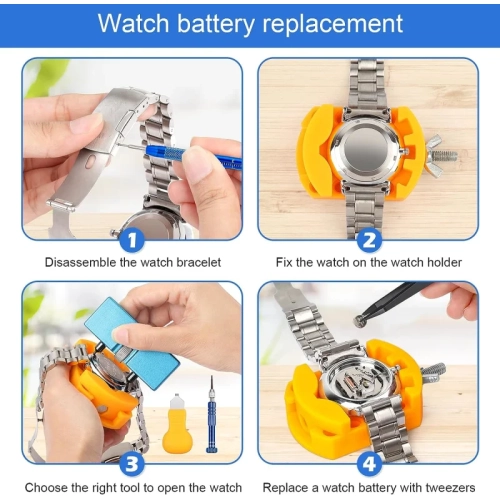 Watch battery replacement

1
Disassemble the watch bracelet

2
Fix the watch on the watch holder

3
Choose the right tool to open the watch

4
Replace a watch battery with tweezers