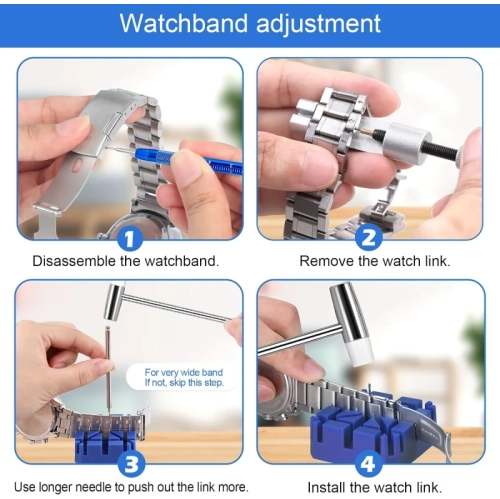 Watchband adjustment

1

Disassemble the watchband.

2

Remove the watch link.

For very wide band
If not, skip this step.

3

Use longer needle to push out the link more.

4

Install the watch link.