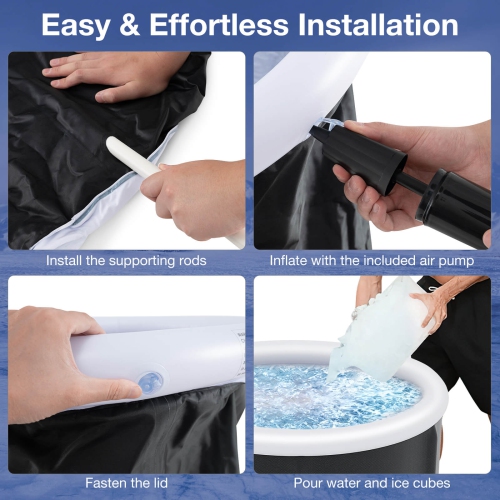 Easy & Effortless Installation

Install the supporting rods

Inflate with the included air pump

Fasten the lid

Pour water and ice cubes