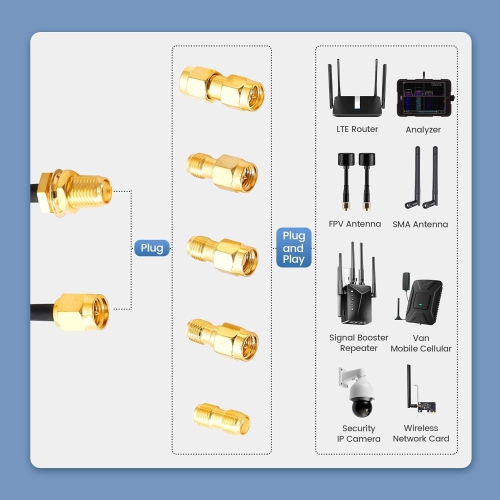 Plug

Plug and Play

LTE Router

Analyzer

FPV Antenna

SMA Antenna

Signal Booster Repeater

Van Mobile Cellular

Security IP Camera

Wireless Network Card