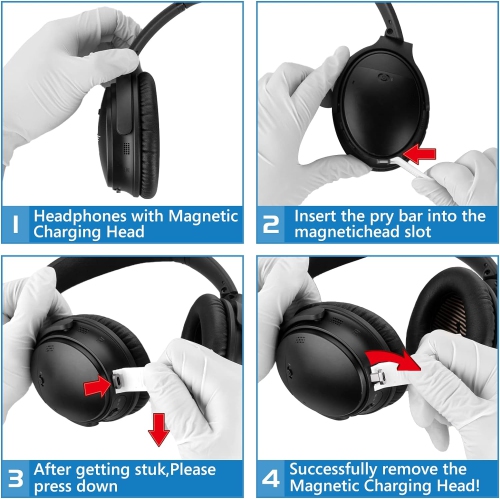 1 Headphones with Magnetic Charging Head

2 Insert the pry bar into the magnetichead slot

3 After getting stuk,Please press down

4 Successfully remove the Magnetic Charging Head!