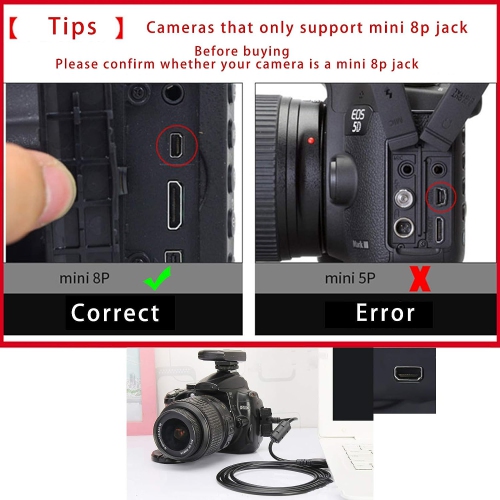 【 Tips 】 Cameras that only support mini 8p jack

Before buying
Please confirm whether your camera is a mini 8p jack

EOS 5D

Mark III

mini 8P

Correct

mini 5P

Error