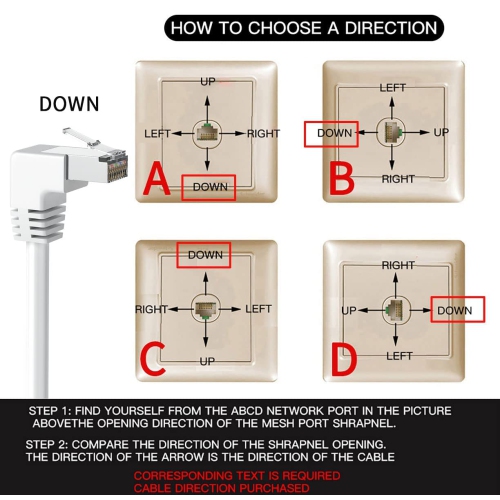 HOW TO CHOOSE A DIRECTION

DOWN

UP
LEFT
RIGHT
DOWN
A

LEFT
DOWN
UP
RIGHT
B

DOWN
RIGHT
LEFT
UP
C

RIGHT
UP
DOWN
LEFT
D

STEP 1: FIND YOURSELF FROM THE ABCD NETWORK PORT IN THE PICTURE ABOVETHE OPENING DIRECTION OF THE MESH PORT SHRAPNEL.

STEP 2: COMPARE THE DIRECTION OF THE SHRAPNEL OPENING. THE DIRECTION OF THE ARROW IS THE DIRECTION OF THE CABLE

CORRESPONDING TEXT IS REQUIRED
CABLE DIRECTION PURCHASED