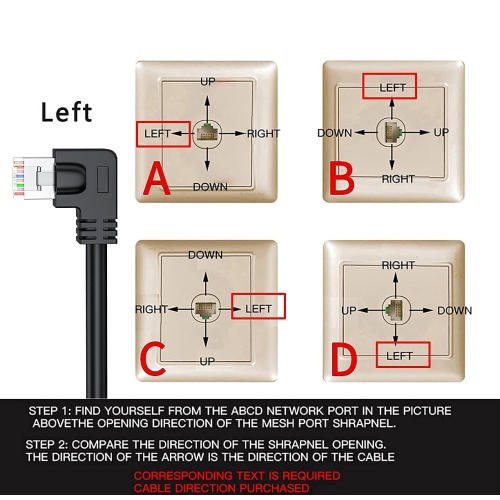 Left

UP
LEFT
RIGHT
DOWN
A

LEFT
DOWN
UP
RIGHT
B

DOWN
RIGHT
LEFT
UP
C

RIGHT
UP
DOWN
LEFT
D

STEP 1: FIND YOURSELF FROM THE ABCD NETWORK PORT IN THE PICTURE ABOVETHE OPENING DIRECTION OF THE MESH PORT SHRAPNEL.

STEP 2: COMPARE THE DIRECTION OF THE SHRAPNEL OPENING. THE DIRECTION OF THE ARROW IS THE DIRECTION OF THE CABLE

CORRESPONDING TEXT IS REQUIRED
CABLE DIRECTION PURCHASED