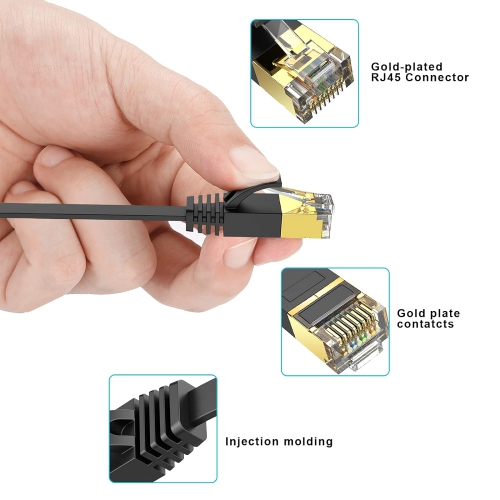 Gold-plated
RJ45 Connector

Gold plate
contatcts

Injection molding