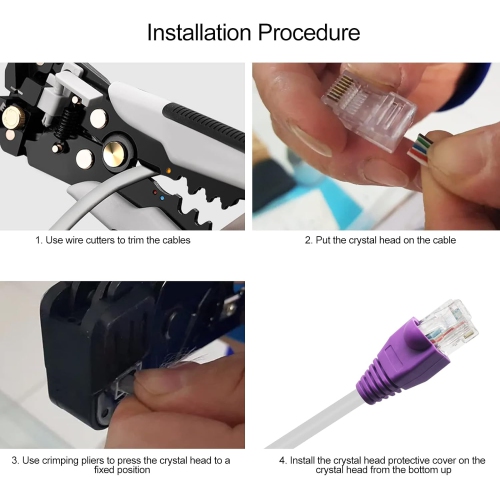 Installation Procedure

1. Use wire cutters to trim the cables

2. Put the crystal head on the cable

3. Use crimping pliers to press the crystal head to a fixed position

4. Install the crystal head protective cover on the crystal head from the bottom up