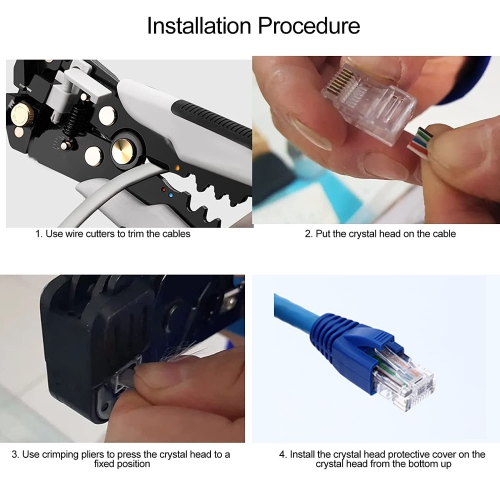 Installation Procedure

1. Use wire cutters to trim the cables

2. Put the crystal head on the cable

3. Use crimping pliers to press the crystal head to a fixed position

4. Install the crystal head protective cover on the crystal head from the bottom up