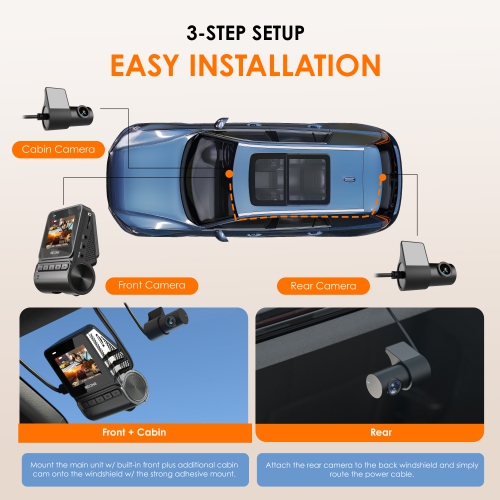 3-STEP SETUP
EASY INSTALLATION

Cabin Camera

Front Camera

Rear Camera

Front + Cabin

Rear

Mount the main unit w/ built-in front plus additional cabin cam onto the windshield w/ the strong adhesive mount.

Attach the rear camera to the back windshield and simply route the power cable.